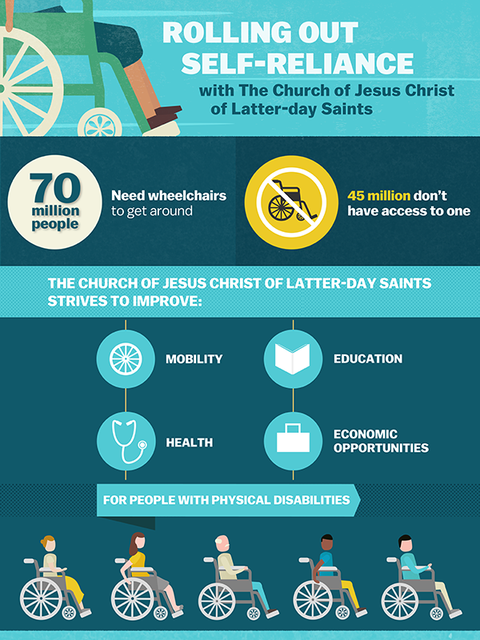 ROLLING OUT SELF-RELIANCE

with The Church of Jesus Christ of Latter-day Saints

70 million people

Need wheelchairs to get around

45 million don't have access to one

THE CHURCH OF JESUS CHRIST OF LATTER-DAY SAINTS STRIVES TO IMPROVE:

MOBILITY

EDUCATION

HEALTH

ECONOMIC OPPORTUNITIES

FOR PEOPLE WITH PHYSICAL DISABILITIES